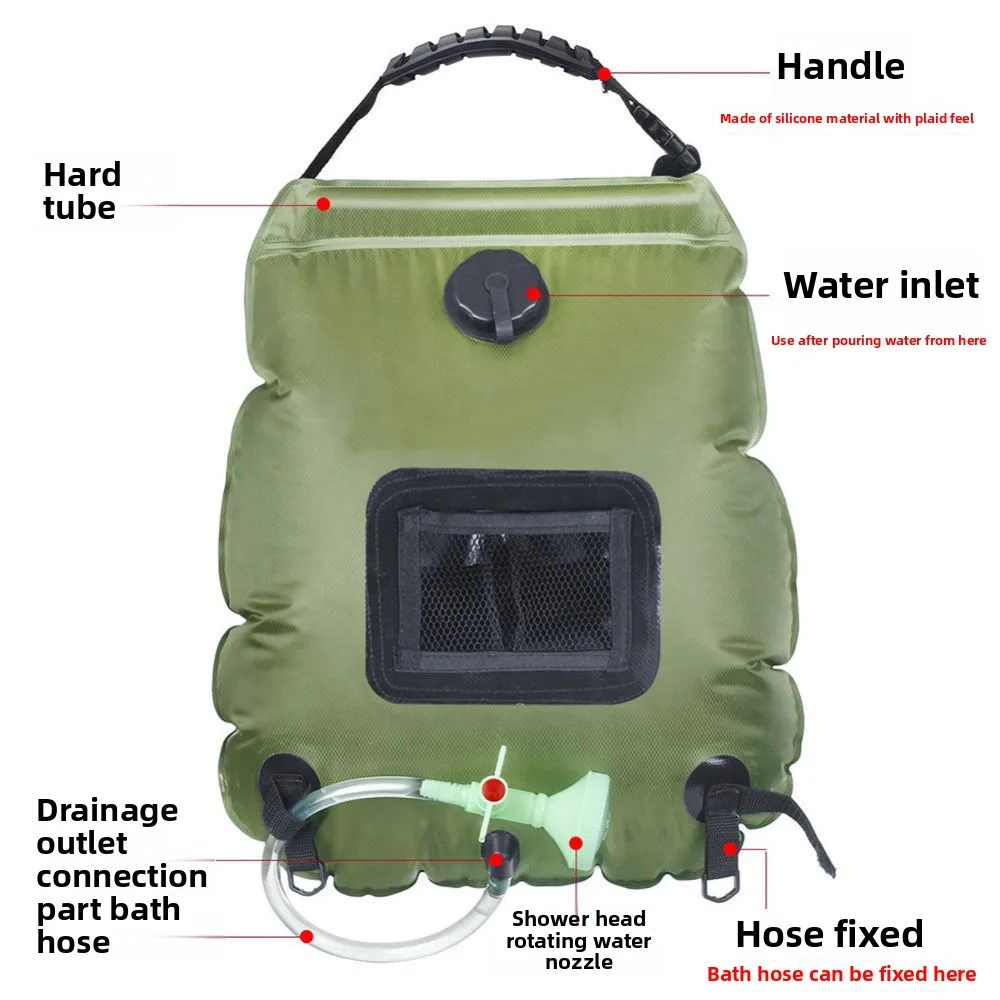 Handle

Made of silicone material with plaid feel

Hard tube

Water inlet

Use after pouring water from here

Drainage outlet connection part bath hose

Shower head rotating water nozzle

Hose fixed

Bath hose can be fixed here