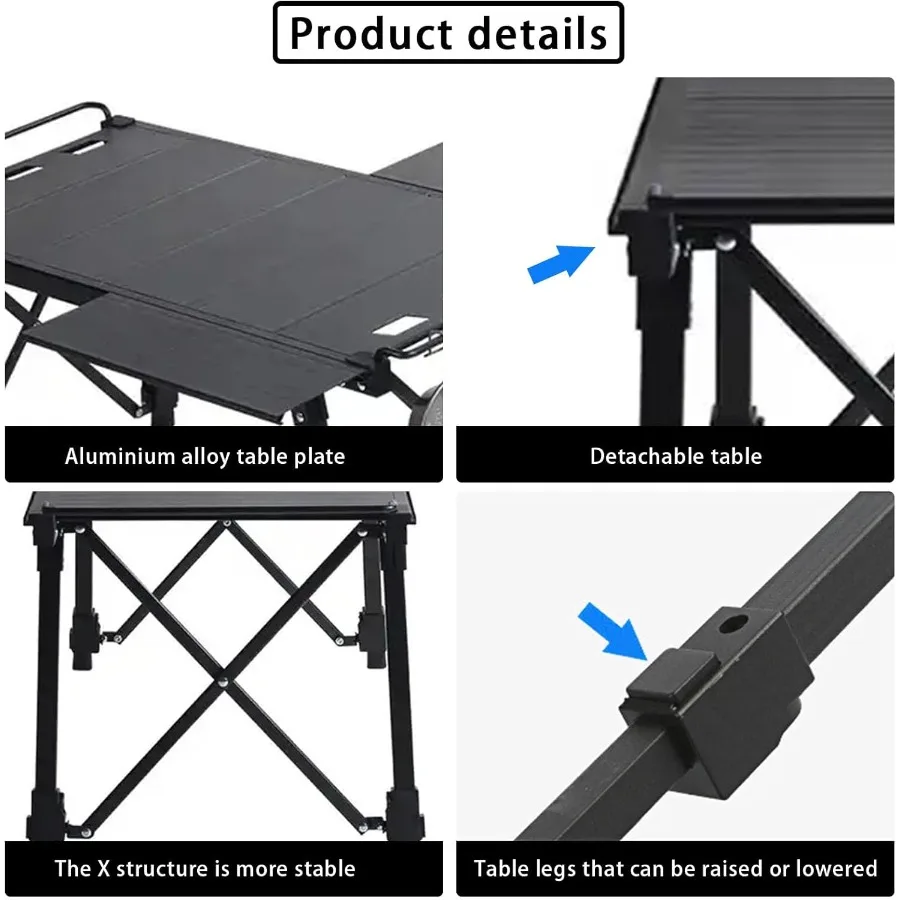 Product details

Aluminium alloy table plate

Detachable table

The X structure is more stable

Table legs that can be raised or lowered